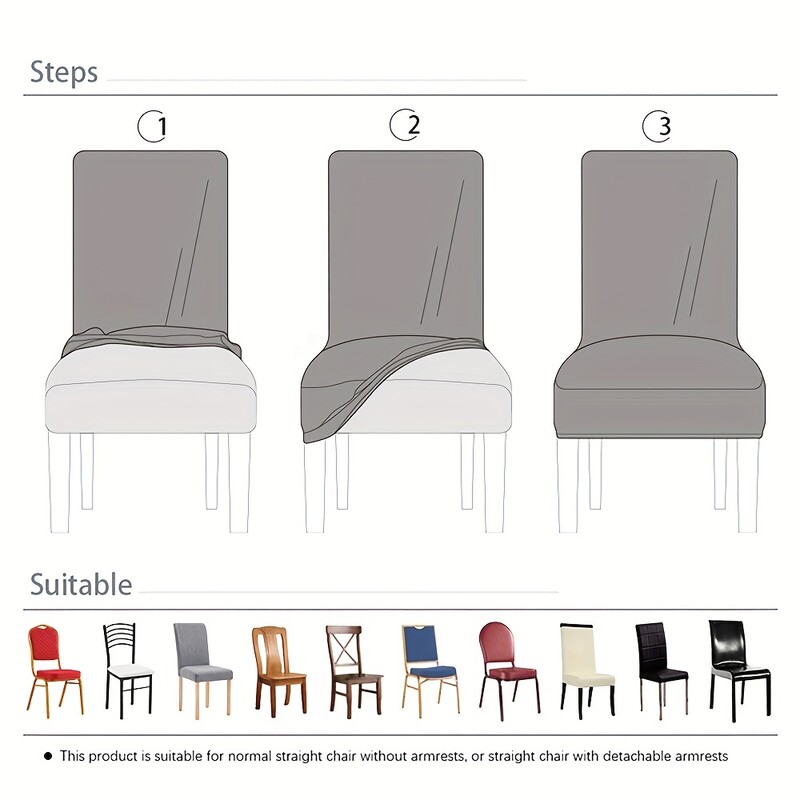 Steps

1

2

3

Suitable

● This product is suitable for normal straight chair without armrests, or straight chair with detachable armrests