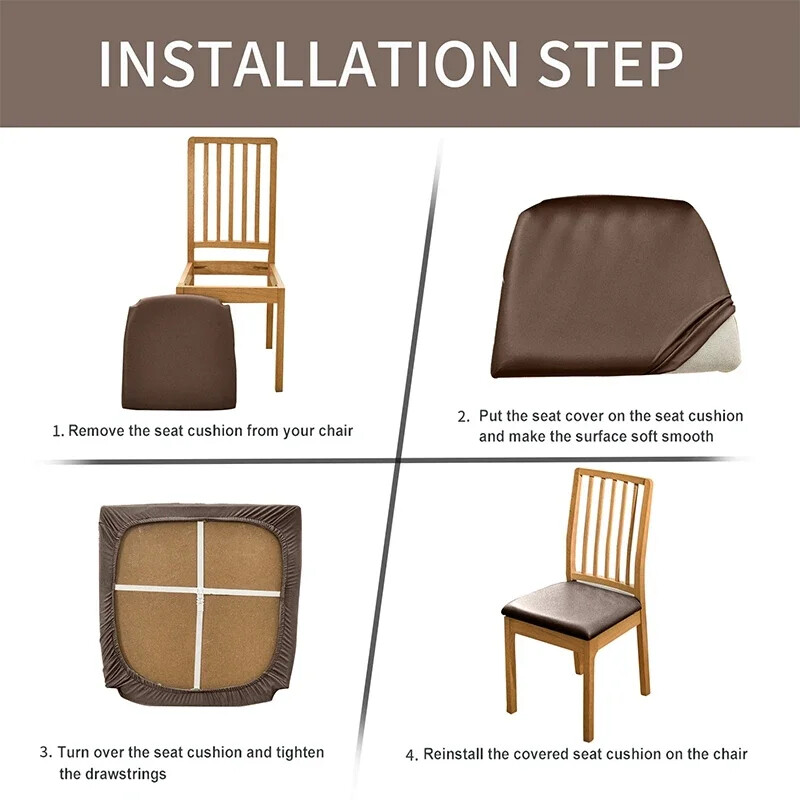 INSTALLATION STEP

1. Remove the seat cushion from your chair

2. Put the seat cover on the seat cushion and make the surface soft smooth

3. Turn over the seat cushion and tighten the drawstrings

4. Reinstall the covered seat cushion on the chair