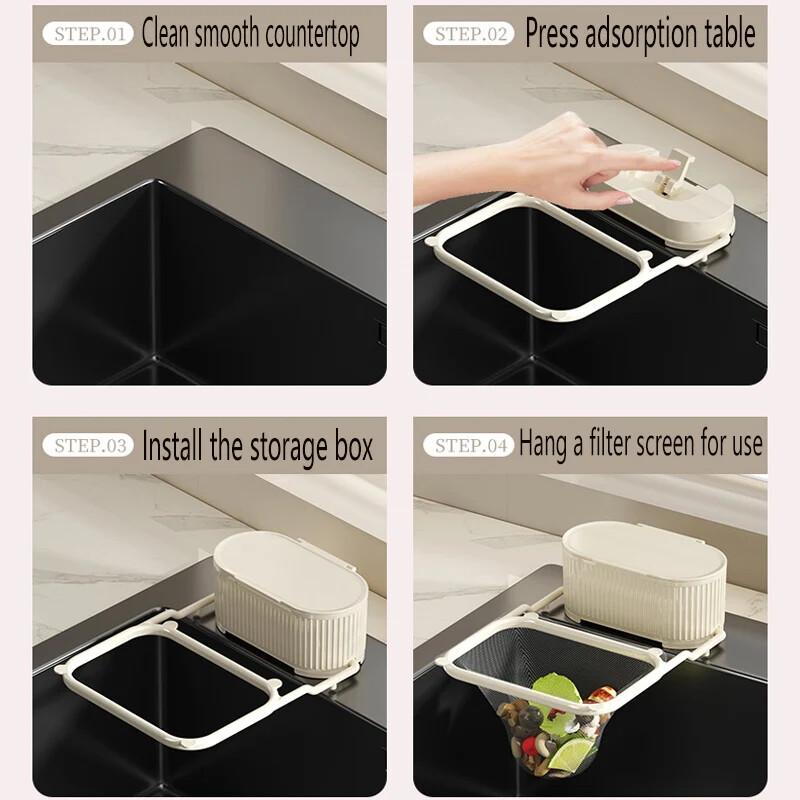 STEP.01 Clean smooth countertop

STEP.02 Press adsorption table

STEP.03 Install the storage box

STEP.04 Hang a filter screen for use