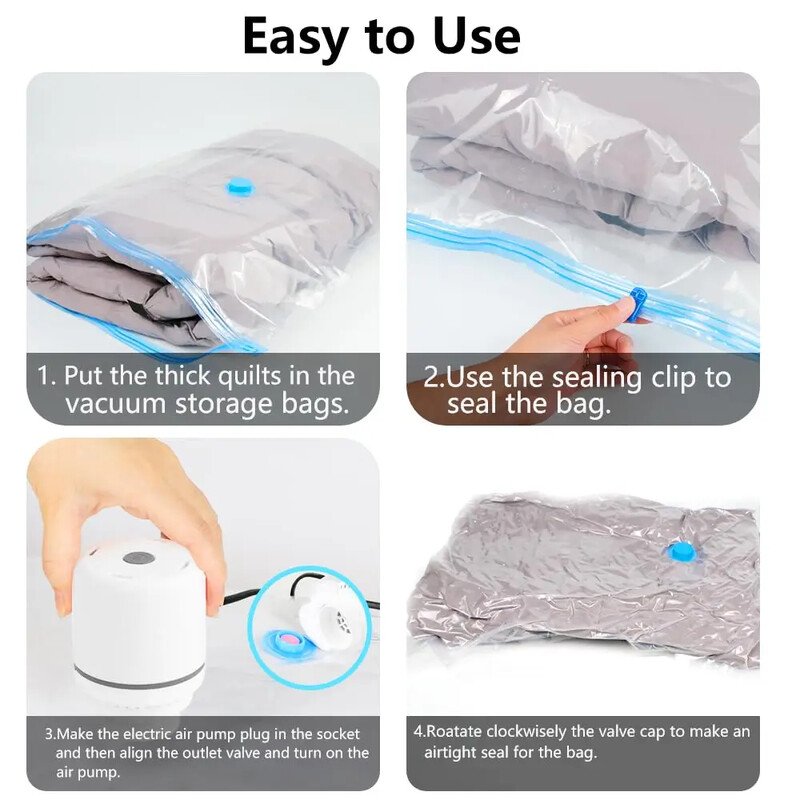 Easy to Use

1. Put the thick quilts in the vacuum storage bags.

2.Use the sealing clip to seal the bag.

3.Make the electric air pump plug in the socket and then align the outlet valve and turn on the air pump.

4.Roatate clockwisely the valve cap to make an airtight seal for the bag.