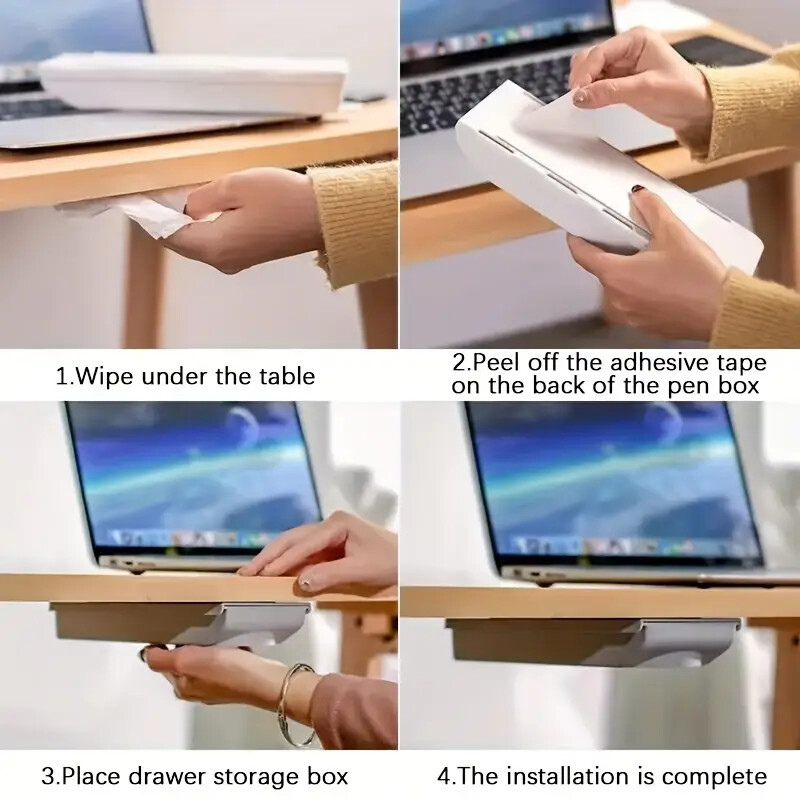 1.Wipe under the table

2.Peel off the adhesive tape on the back of the pen box

3.Place drawer storage box

4.The installation is complete