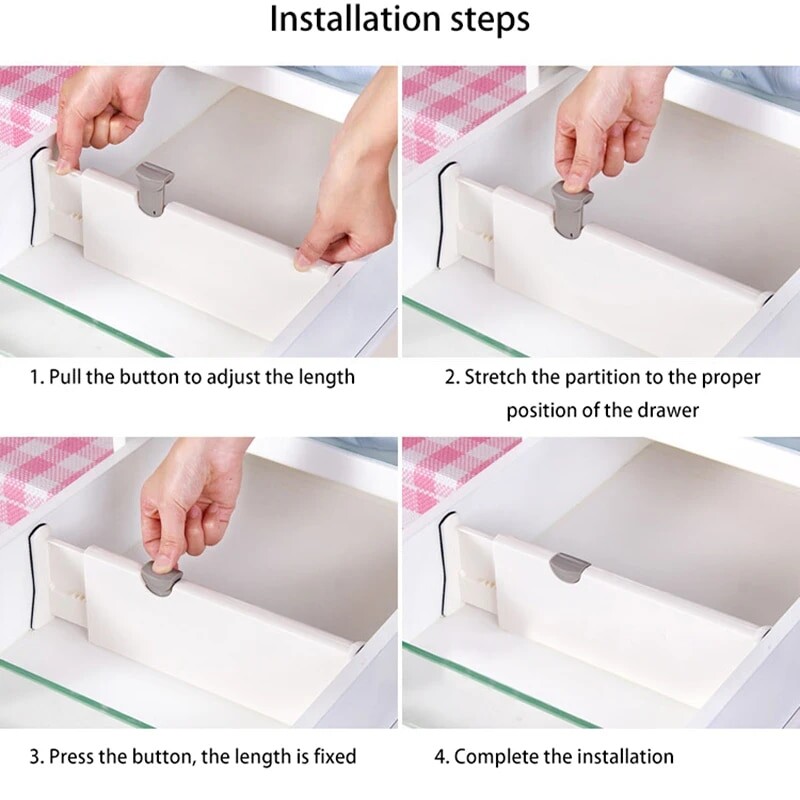 Installation steps

1. Pull the button to adjust the length

2. Stretch the partition to the proper position of the drawer

3. Press the button, the length is fixed

4. Complete the installation