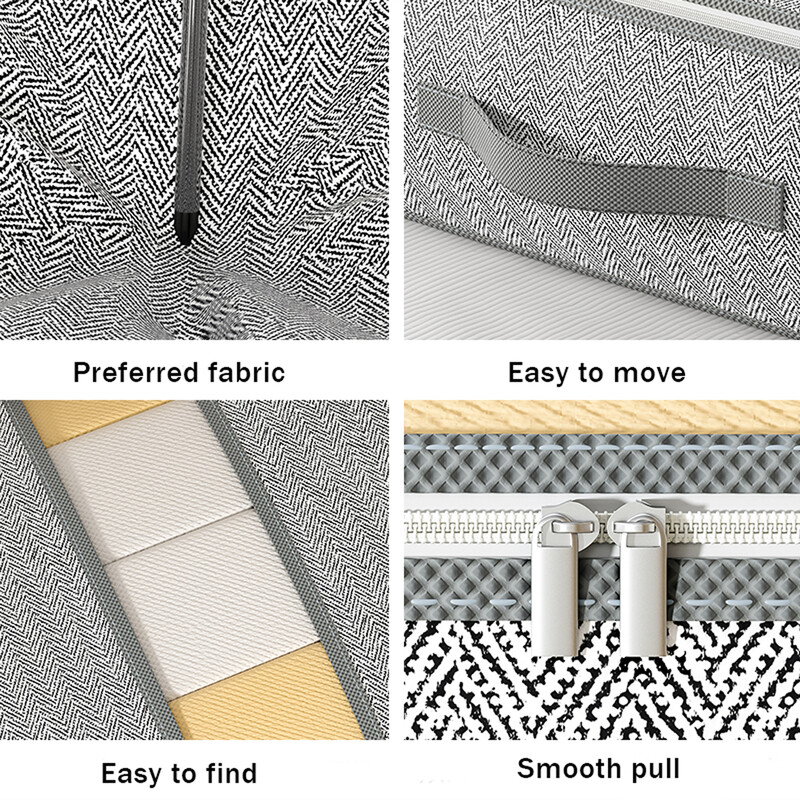 Preferred fabric

Easy to move

Easy to find

Smooth pull