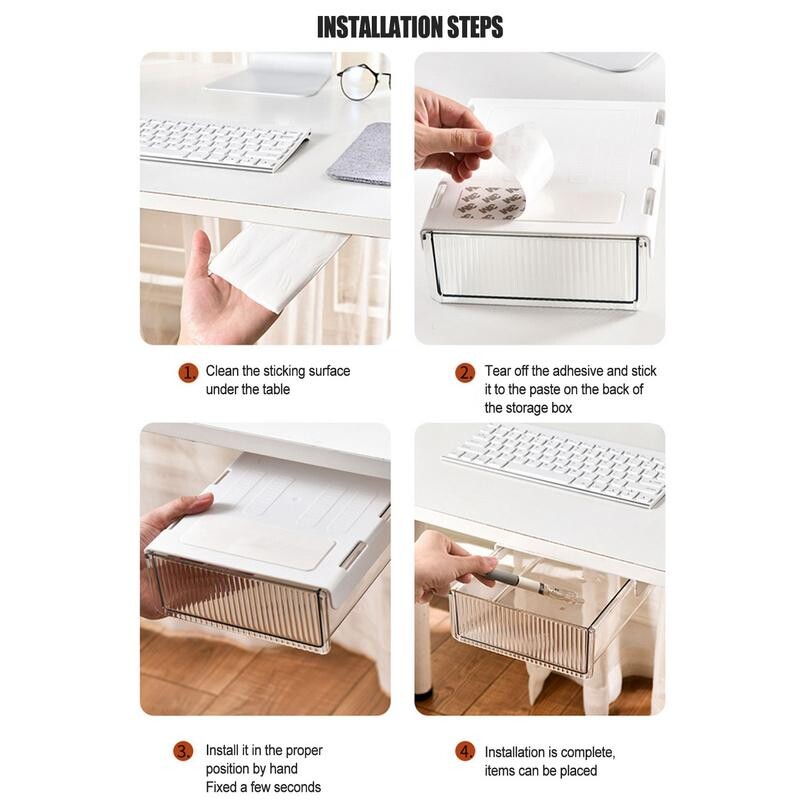 INSTALLATION STEPS

1. Clean the sticking surface under the table

2. Tear off the adhesive and stick it to the paste on the back of the storage box

3. Install it in the proper position by hand
Fixed a few seconds

4. Installation is complete, items can be placed