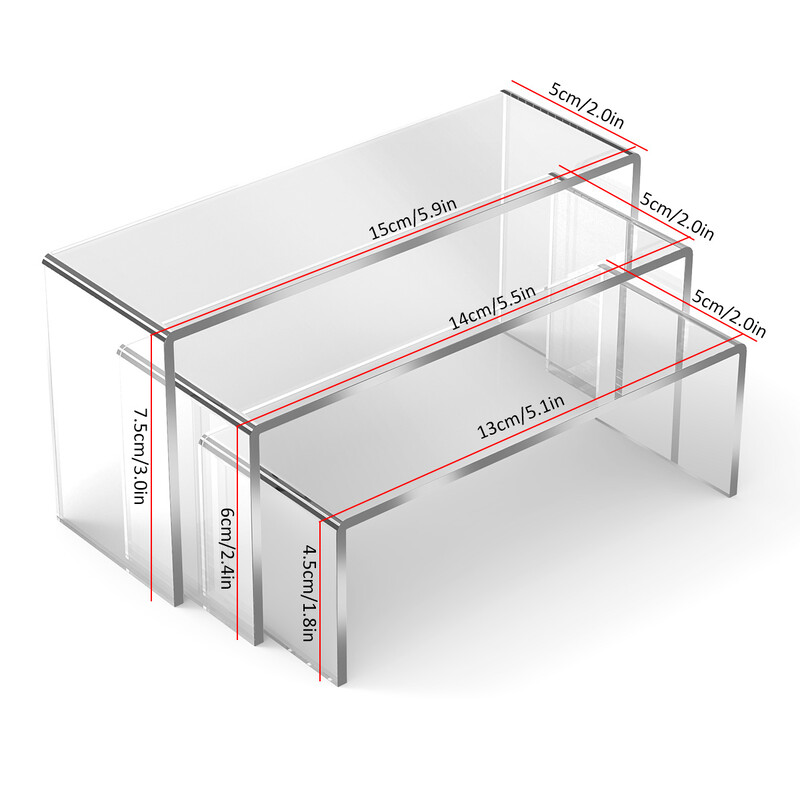 5cm/2.0in
15cm/5.9in
5cm/2.0in
14cm/5.5in
5cm/2.0in
13cm/5.1in
7.5cm/3.0in
6cm/2.4in
4.5cm/1.8in