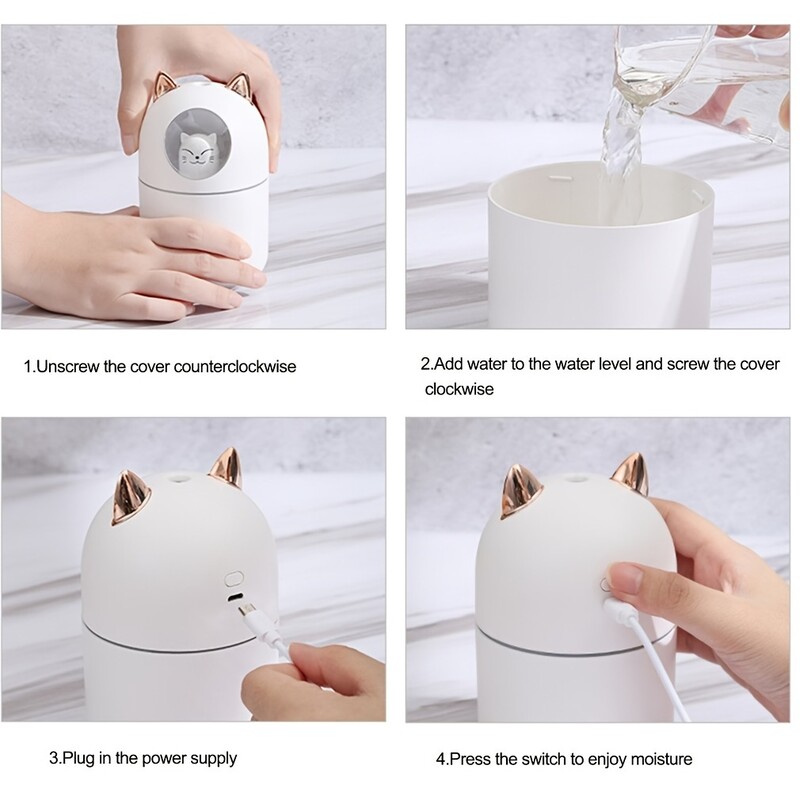 1.Unscrew the cover counterclockwise

2.Add water to the water level and screw the cover clockwise

3.Plug in the power supply

4.Press the switch to enjoy moisture