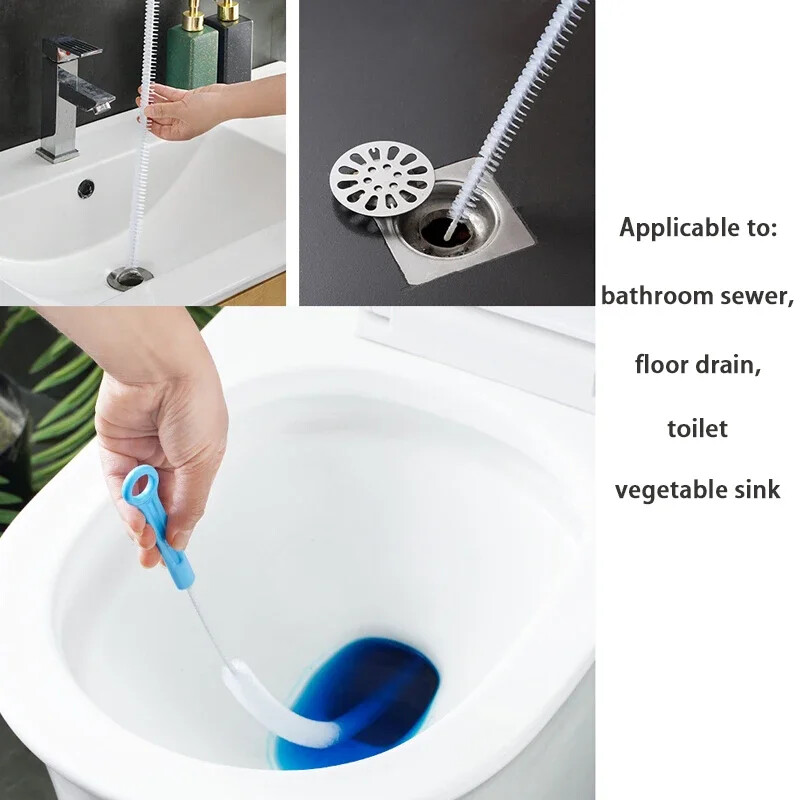 Applicable to:

bathroom sewer,

floor drain,

toilet

vegetable sink