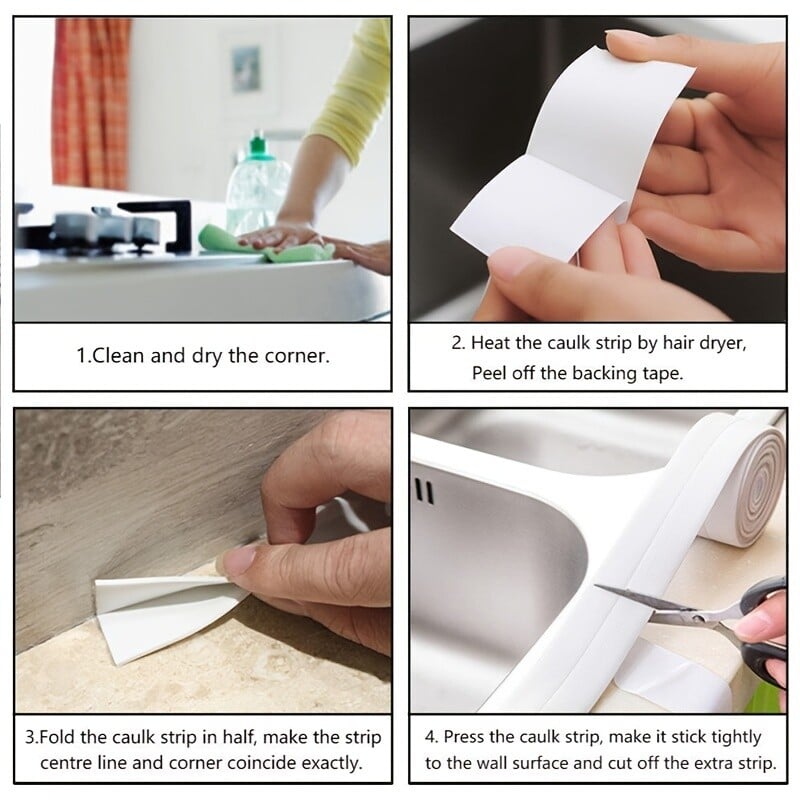 1.Clean and dry the corner.

2. Heat the caulk strip by hair dryer, Peel off the backing tape.

3.Fold the caulk strip in half, make the strip centre line and corner coincide exactly.

4. Press the caulk strip, make it stick tightly to the wall surface and cut off the extra strip.