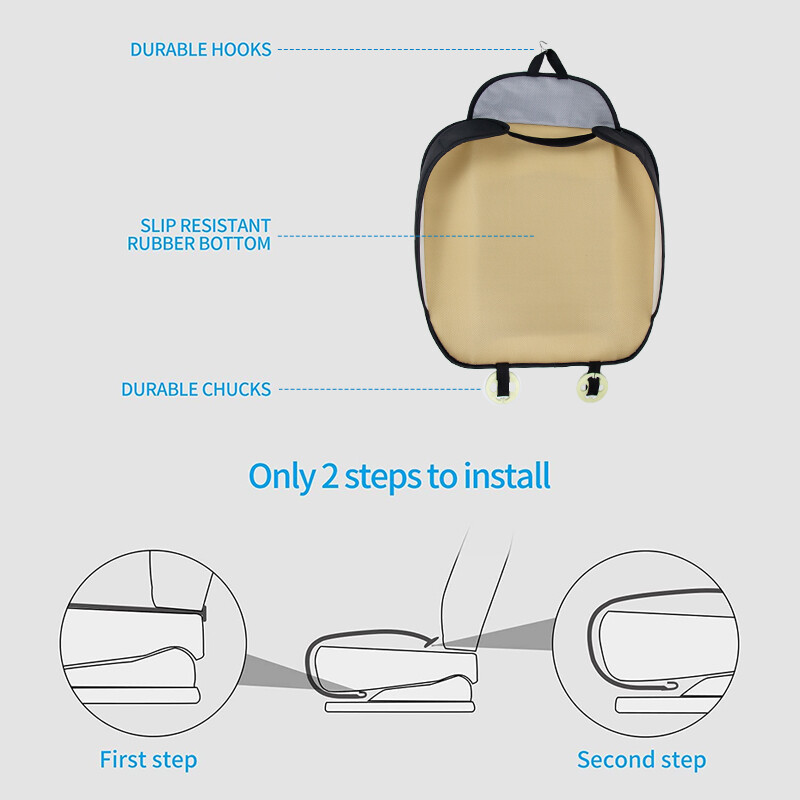 DURABLE HOOKS

SLIP RESISTANT
RUBBER BOTTOM

DURABLE CHUCKS

Only 2 steps to install

First step

Second step