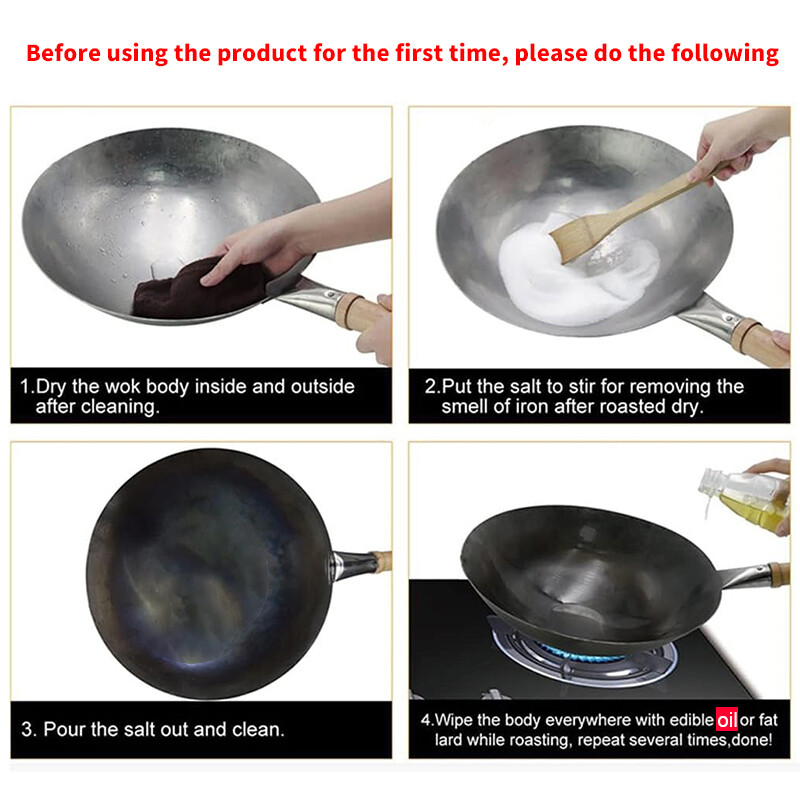 Before using the product for the first time, please do the following

1.Dry the wok body inside and outside after cleaning.

2.Put the salt to stir for removing the smell of iron after roasted dry.

3. Pour the salt out and clean.

4.Wipe the body everywhere with edible oil or fat lard while roasting, repeat several times,done!