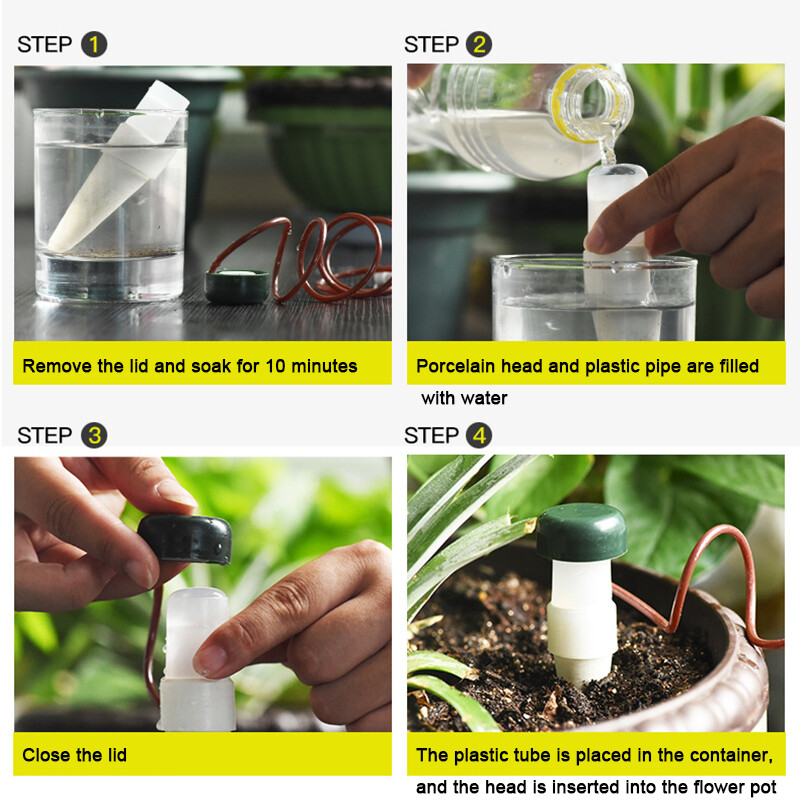 STEP 1

Remove the lid and soak for 10 minutes

STEP 2

Porcelain head and plastic pipe are filled with water

STEP 3

Close the lid

STEP 4

The plastic tube is placed in the container, and the head is inserted into the flower pot