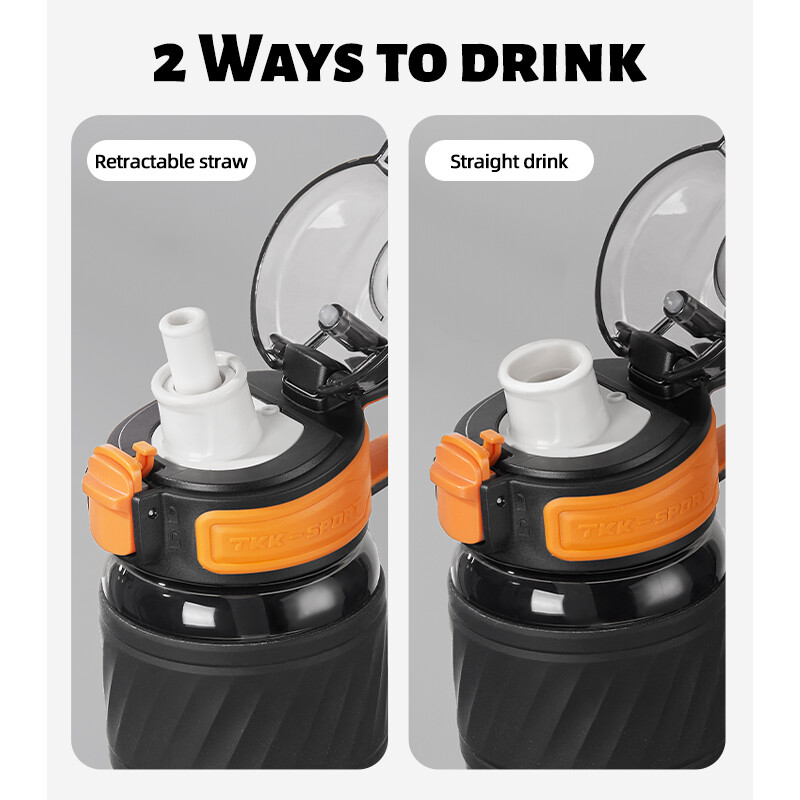 2 WAYS TO DRINK

Retractable straw

TKK-SPORT

Straight drink

TKK-SPORT