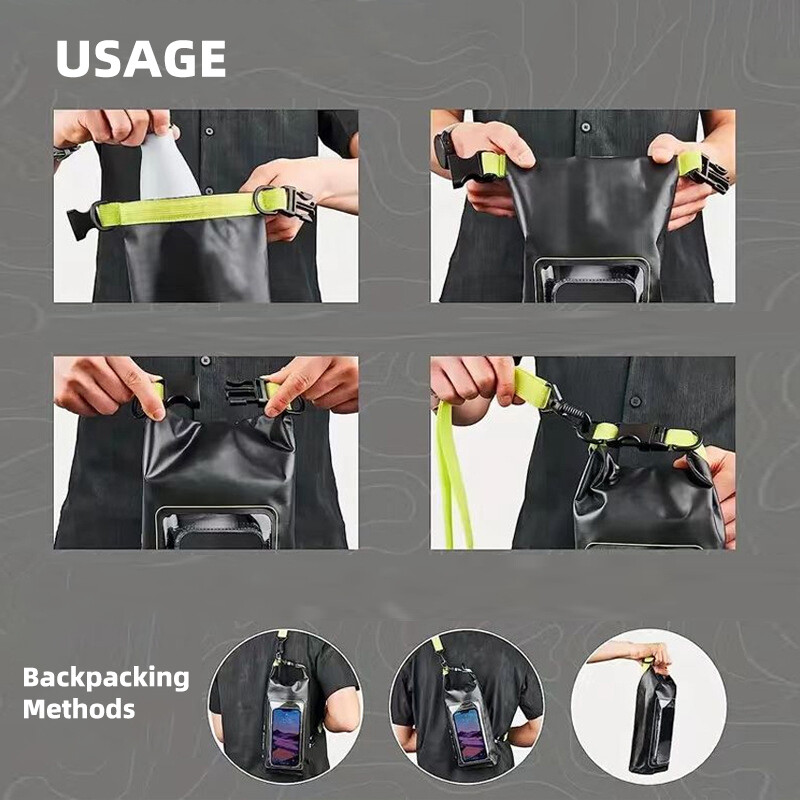 USAGE

Backpacking Methods