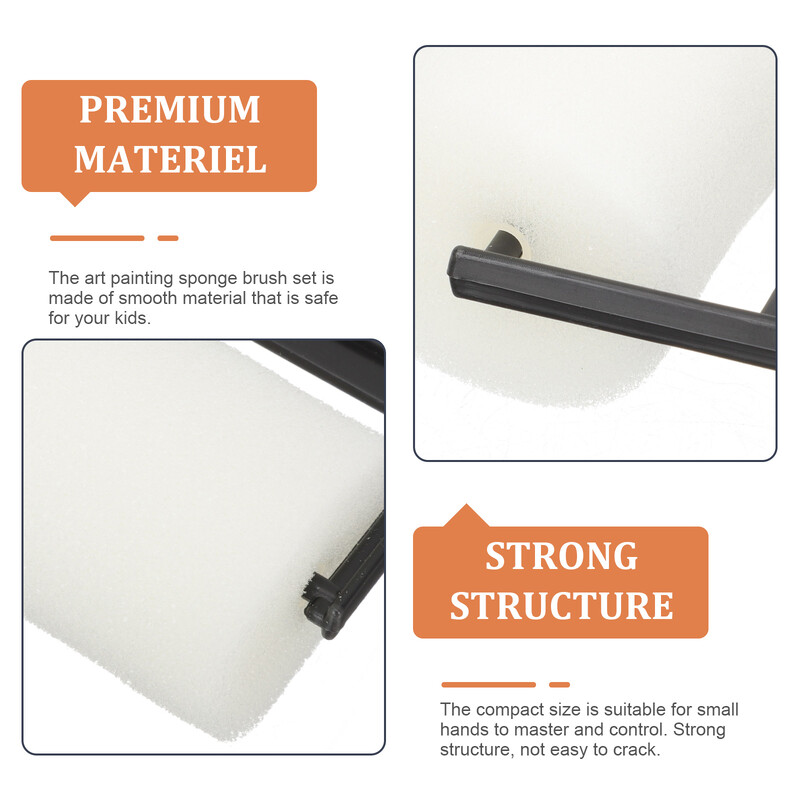 PREMIUM MATERIEL

The art painting sponge brush set is made of smooth material that is safe for your kids.

STRONG STRUCTURE

The compact size is suitable for small hands to master and control. Strong structure, not easy to crack.