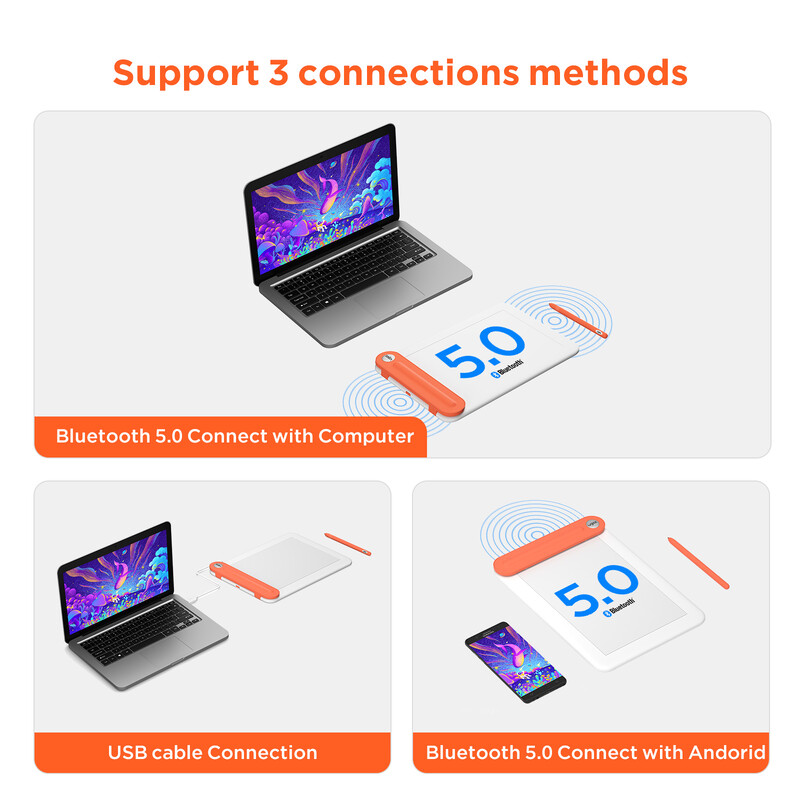 Support 3 connections methods

5.0
Bluetooth

Bluetooth 5.0 Connect with Computer

USB cable Connection

5.0
Bluetooth

Bluetooth 5.0 Connect with Andorid