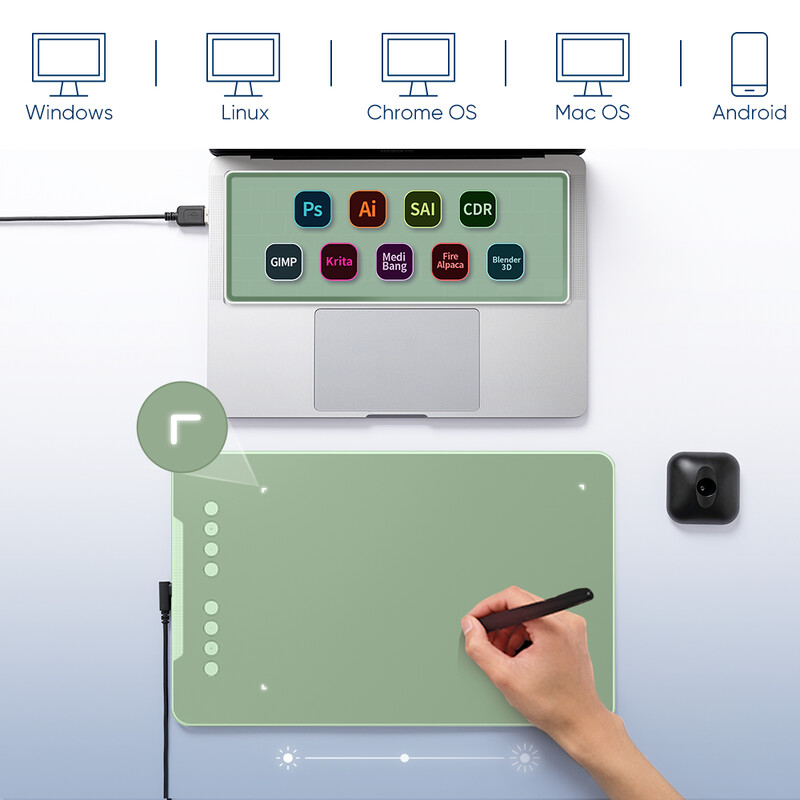 Windows | Linux | Chrome OS | Mac OS | Android

Ps Ai SAI CDR
GIMP Krita Medi Bang Fire Alpaca Blender 3D