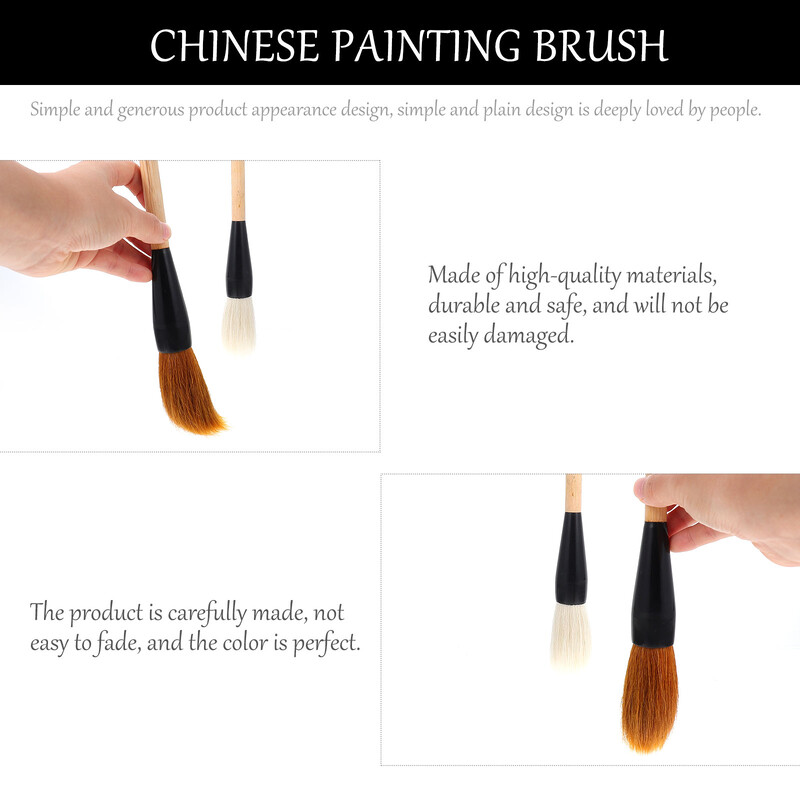 CHINESE PAINTING BRUSH

Simple and generous product appearance design, simple and plain design is deeply loved by people.

Made of high-quality materials, durable and safe, and will not be easily damaged.

The product is carefully made, not easy to fade, and the color is perfect.