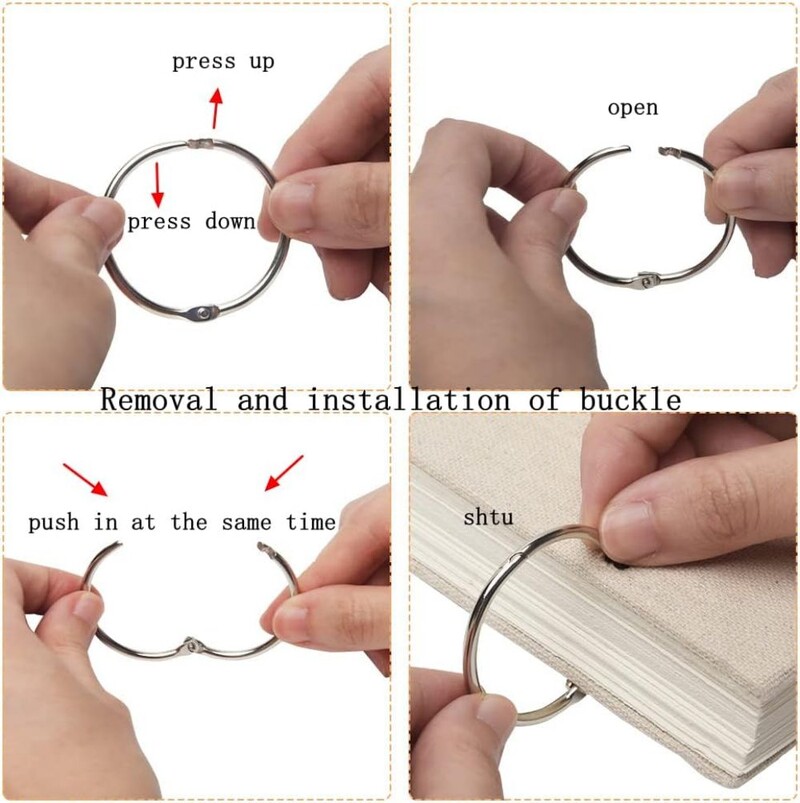 press up

press down

open

Removal and installation of buckle

push in at the same time

shtu