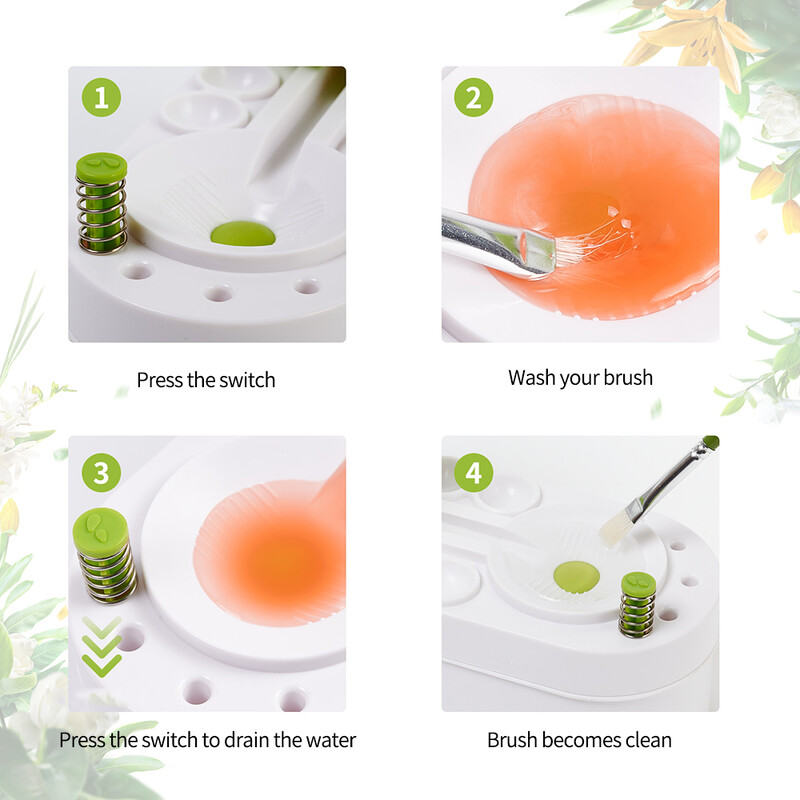 1

Press the switch

2

Wash your brush

3

Press the switch to drain the water

4

Brush becomes clean