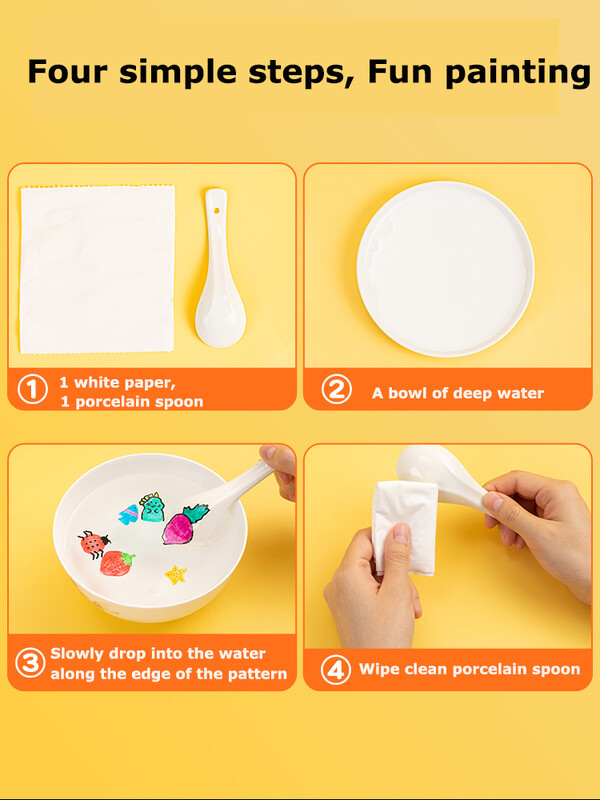 Four simple steps, Fun painting

① 1 white paper, 1 porcelain spoon

② A bowl of deep water

③ Slowly drop into the water along the edge of the pattern

④ Wipe clean porcelain spoon