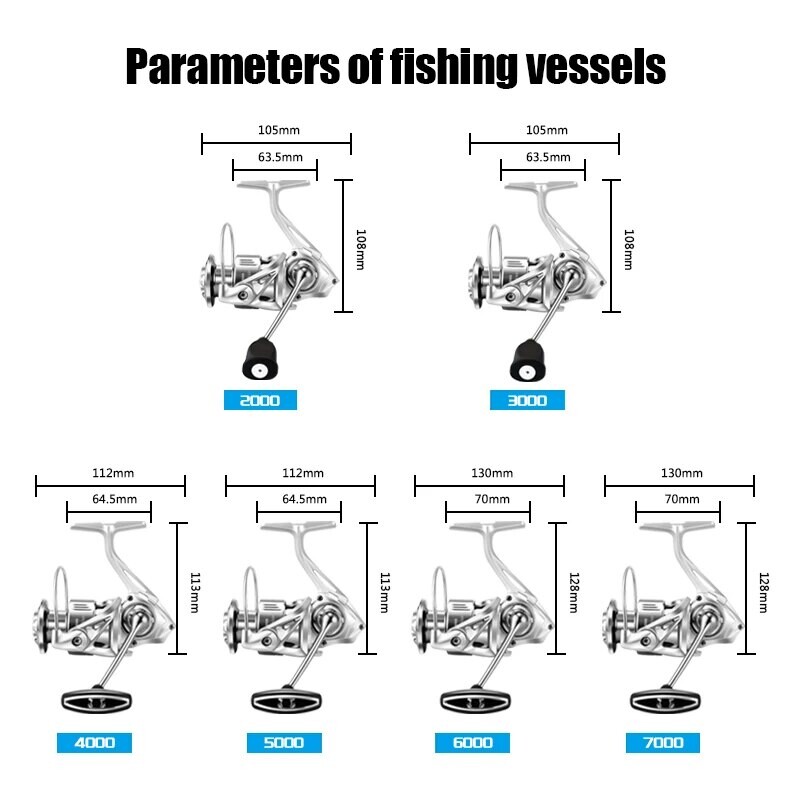 Parameters of fishing vessels

105mm
63.5mm
108mm
2000

105mm
63.5mm
108mm
3000

112mm
64.5mm
113mm
4000

112mm
64.5mm
113mm
5000

130mm
70mm
128mm
6000

130mm
70mm
128mm
7000