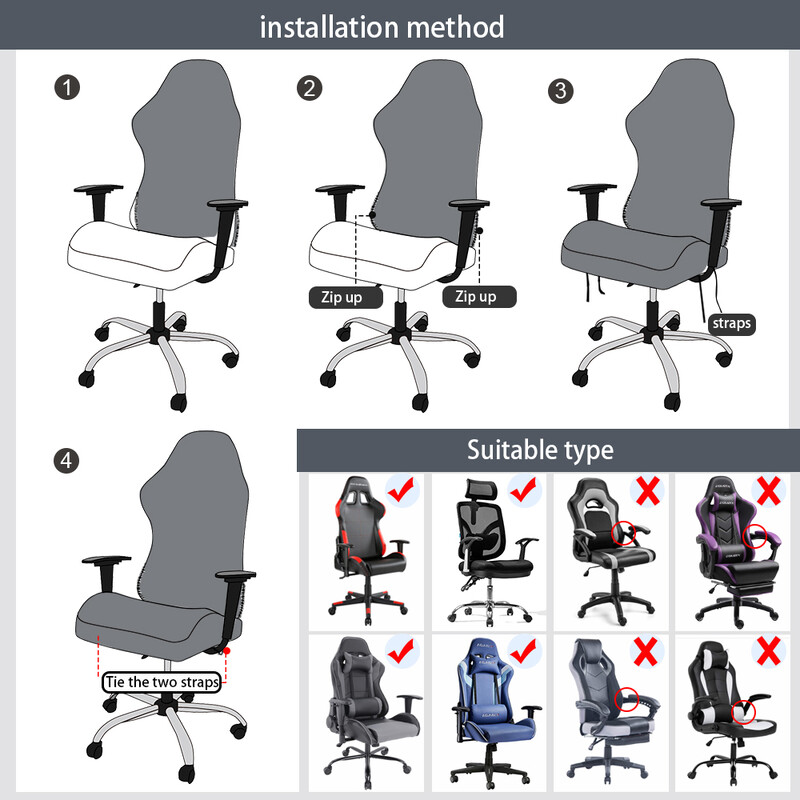 installation method

1

2

Zip up

Zip up

3

straps

4

Tie the two straps

Suitable type