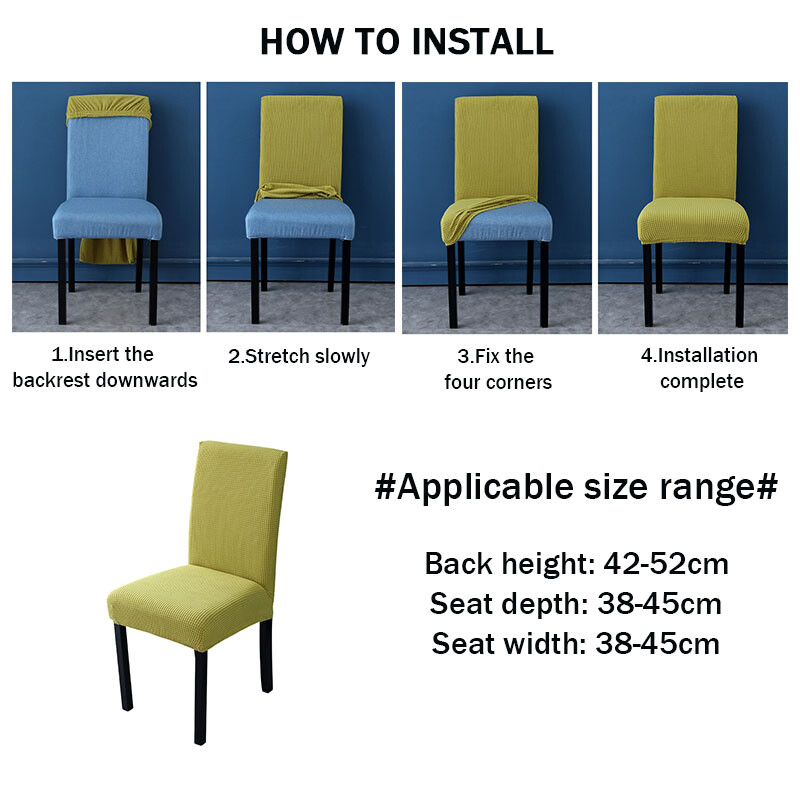 HOW TO INSTALL

1.Insert the backrest downwards

2.Stretch slowly

3.Fix the four corners

4.Installation complete

#Applicable size range#

Back height: 42-52cm
Seat depth: 38-45cm
Seat width: 38-45cm