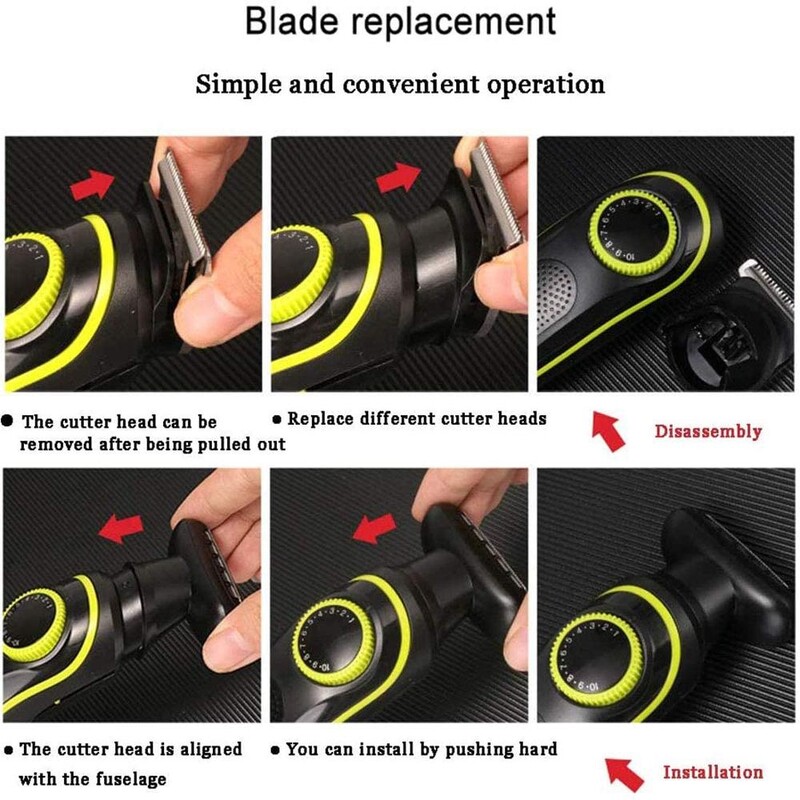 Blade replacement

Simple and convenient operation

● The cutter head can be removed after being pulled out

● Replace different cutter heads

Disassembly

● The cutter head is aligned with the fuselage

● You can install by pushing hard

Installation