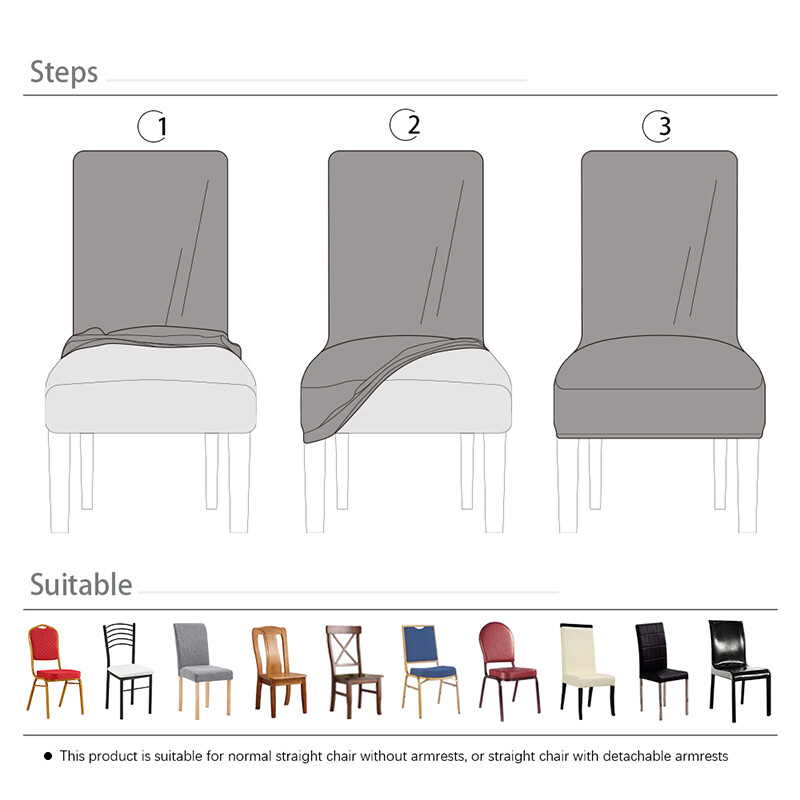 Steps

1

2

3

Suitable

● This product is suitable for normal straight chair without armrests, or straight chair with detachable armrests