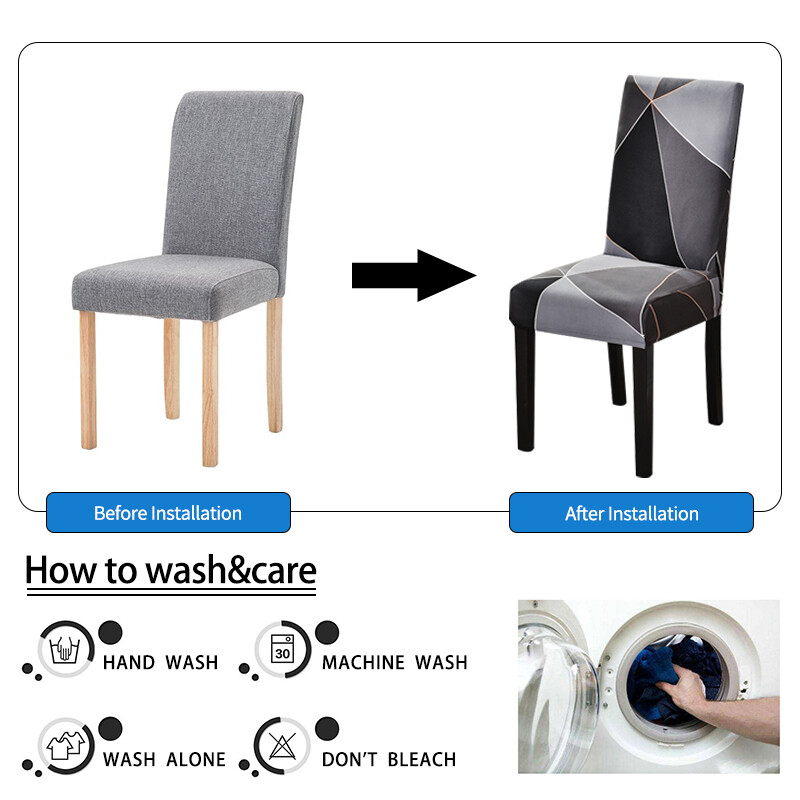 Before Installation

After Installation

How to wash&care

HAND WASH

30

MACHINE WASH

WASH ALONE

DON'T BLEACH