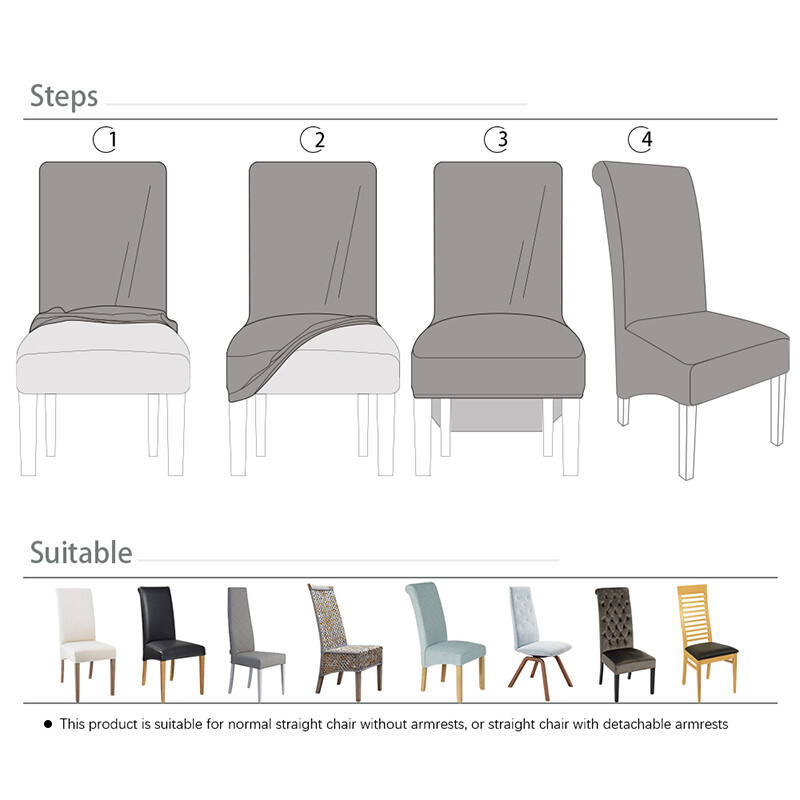 Steps

1

2

3

4

Suitable

● This product is suitable for normal straight chair without armrests, or straight chair with detachable armrests