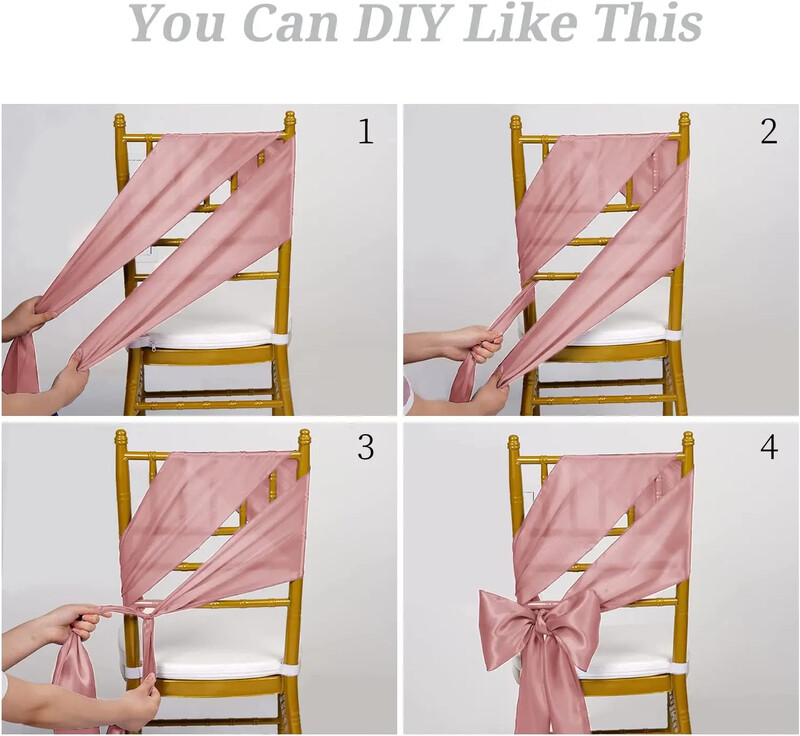 You Can DIY Like This

1

2

3

4