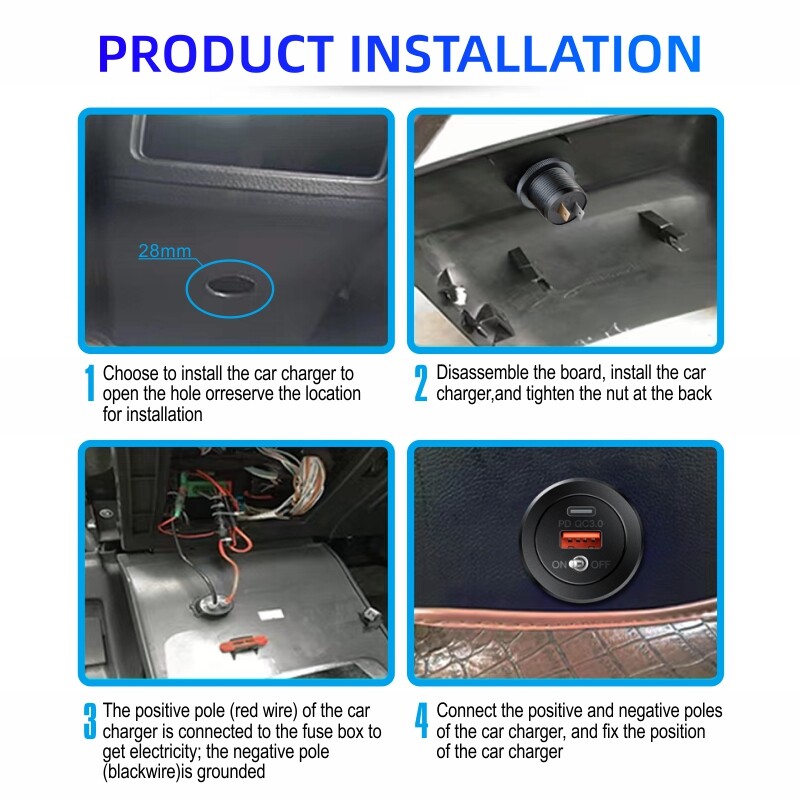 PRODUCT INSTALLATION

28mm

1 Choose to install the car charger to open the hole orreserve the location for installation

2 Disassemble the board, install the car charger,and tighten the nut at the back

PD QC3.0

ON OFF

3 The positive pole (red wire) of the car charger is connected to the fuse box to get electricity; the negative pole (blackwire)is grounded

4 Connect the positive and negative poles of the car charger, and fix the position of the car charger