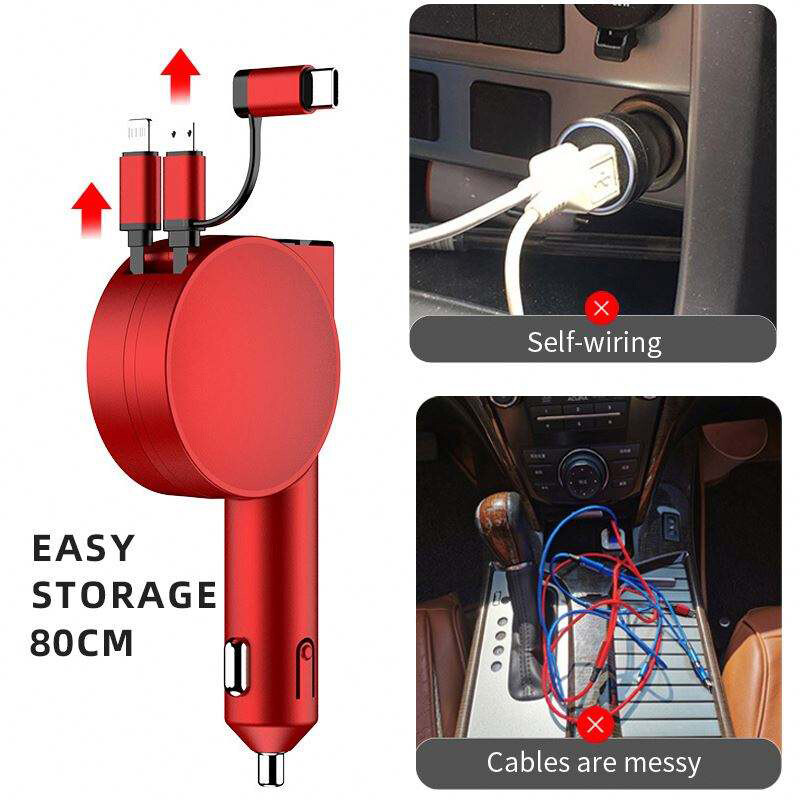 EASY
STORAGE
80CM

Self-wiring

Cables are messy