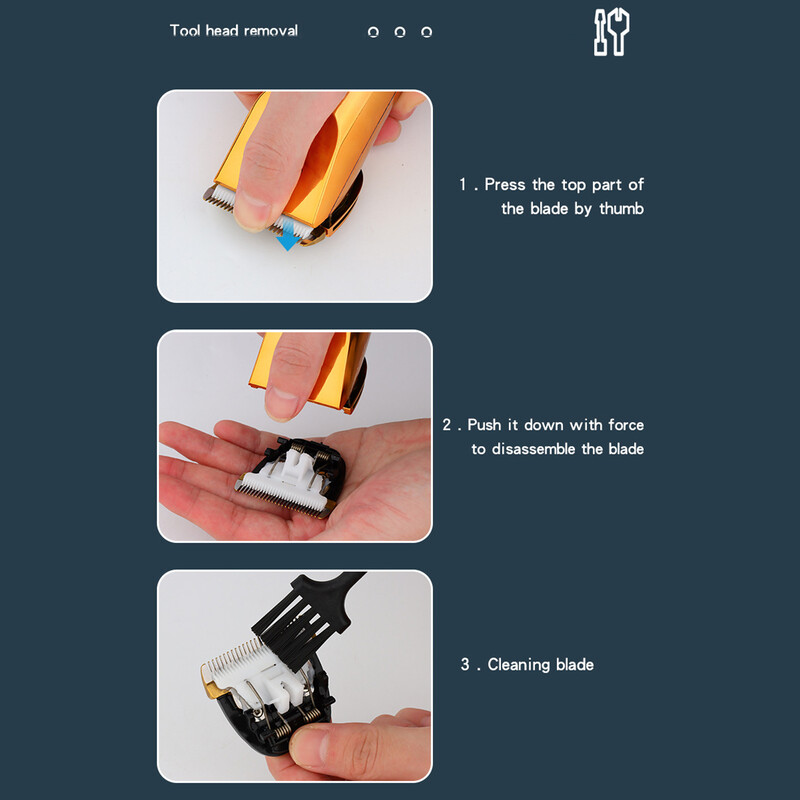 Tool head removal

1 . Press the top part of the blade by thumb

2 . Push it down with force to disassemble the blade

3 . Cleaning blade