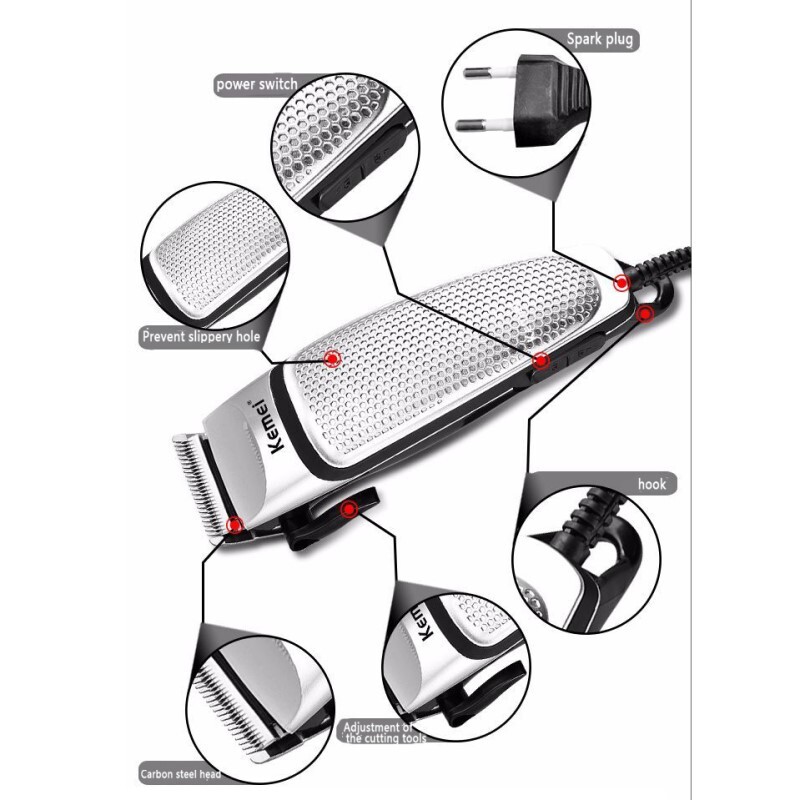 Spark plug

power switch

Prevent slippery hole

Kemei

hook

Kem

Adjustment of the cutting tools

Carbon steel head