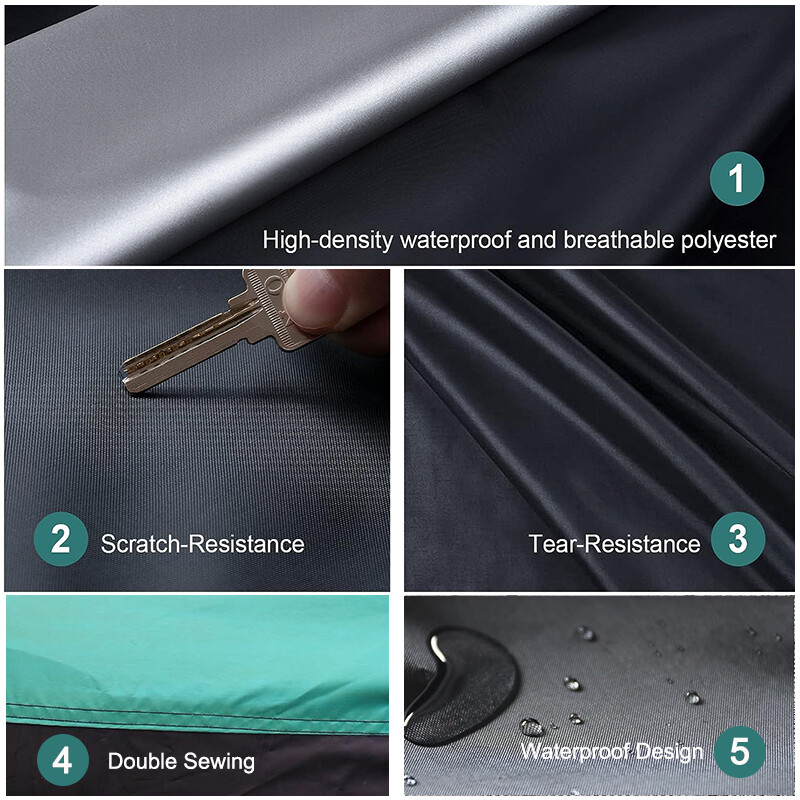 1
High-density waterproof and breathable polyester

2 Scratch-Resistance

Tear-Resistance 3

4 Double Sewing

Waterproof Design 5