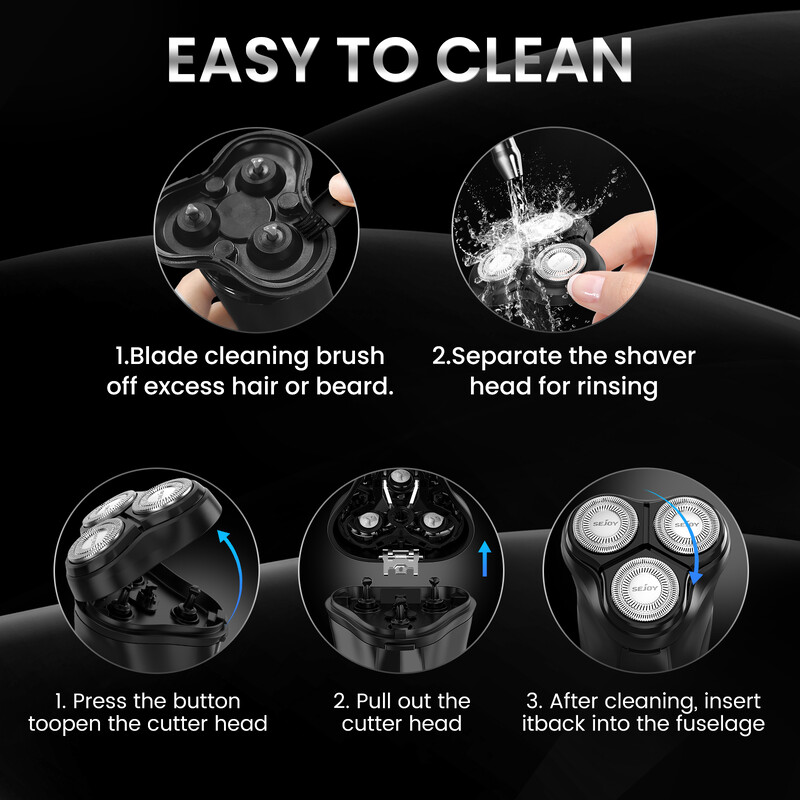 EASY TO CLEAN

1.Blade cleaning brush off excess hair or beard.

2.Separate the shaver head for rinsing

SEJOY

SEJOY

SEJOY

1. Press the button toopen the cutter head

2. Pull out the cutter head

3. After cleaning, insert itback into the fuselage