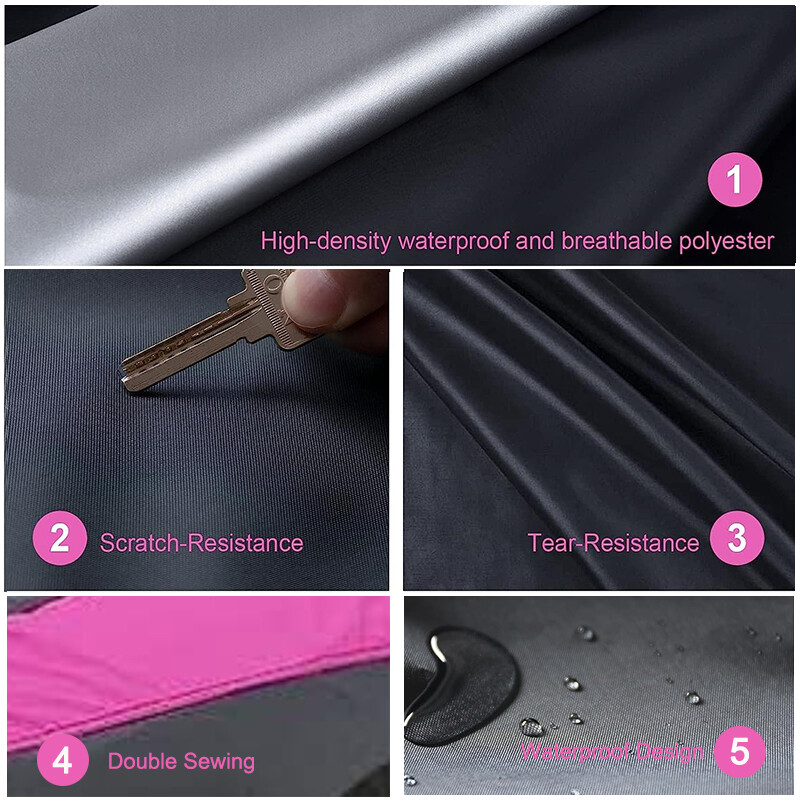 1
High-density waterproof and breathable polyester

2 Scratch-Resistance

Tear-Resistance 3

4 Double Sewing

Waterproof Design 5