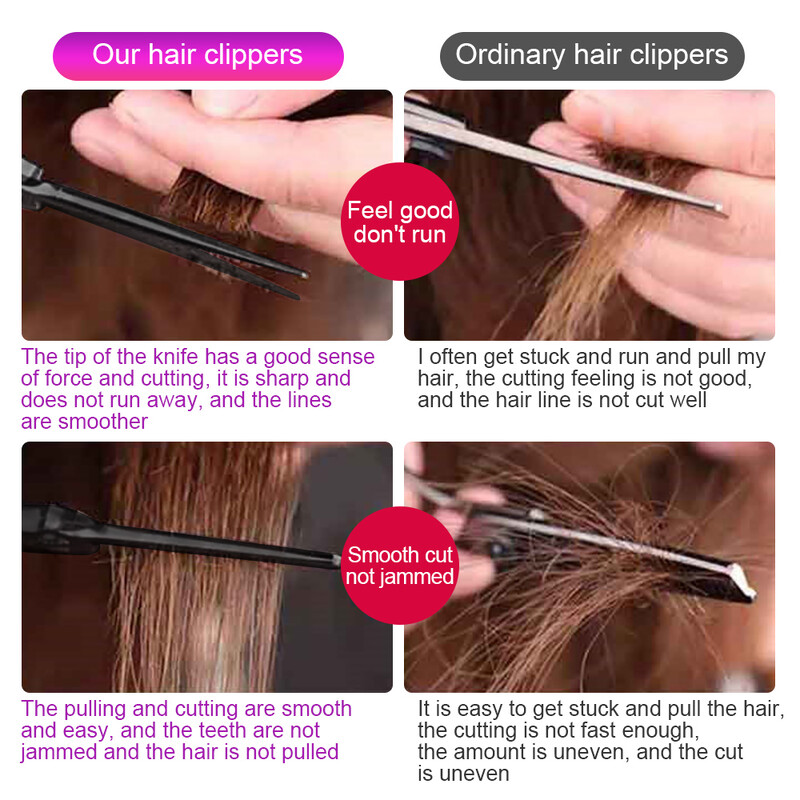 Our hair clippers

Ordinary hair clippers

Feel good don't run

The tip of the knife has a good sense of force and cutting, it is sharp and does not run away, and the lines are smoother

I often get stuck and run and pull my hair, the cutting feeling is not good, and the hair line is not cut well

Smooth cut not jammed

The pulling and cutting are smooth and easy, and the teeth are not jammed and the hair is not pulled

It is easy to get stuck and pull the hair, the cutting is not fast enough, the amount is uneven, and the cut is uneven