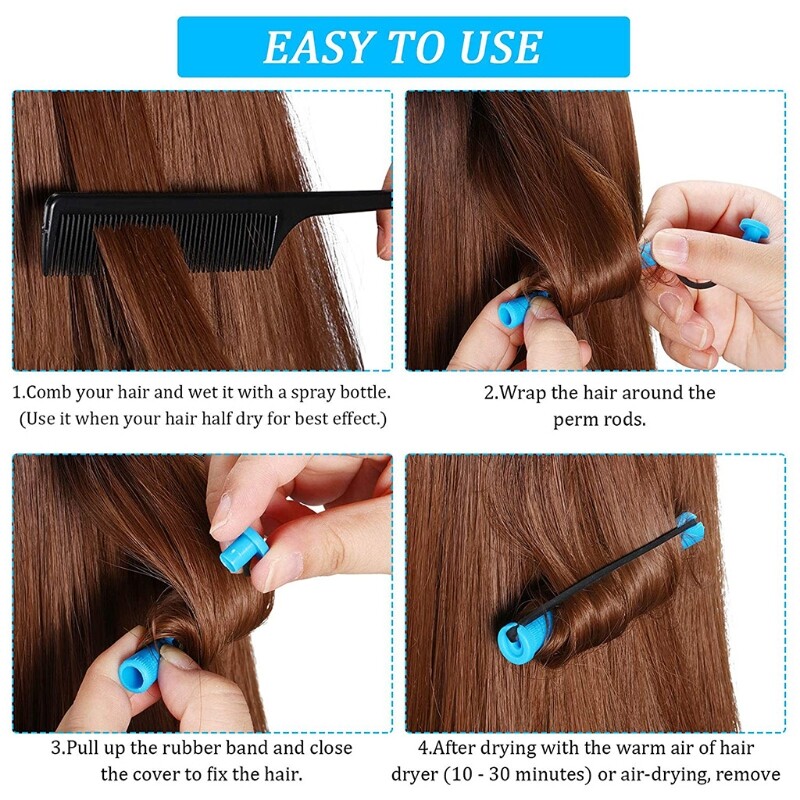 EASY TO USE

1.Comb your hair and wet it with a spray bottle. (Use it when your hair half dry for best effect.)

2.Wrap the hair around the perm rods.

3.Pull up the rubber band and close the cover to fix the hair.

4.After drying with the warm air of hair dryer (10 - 30 minutes) or air-drying, remove