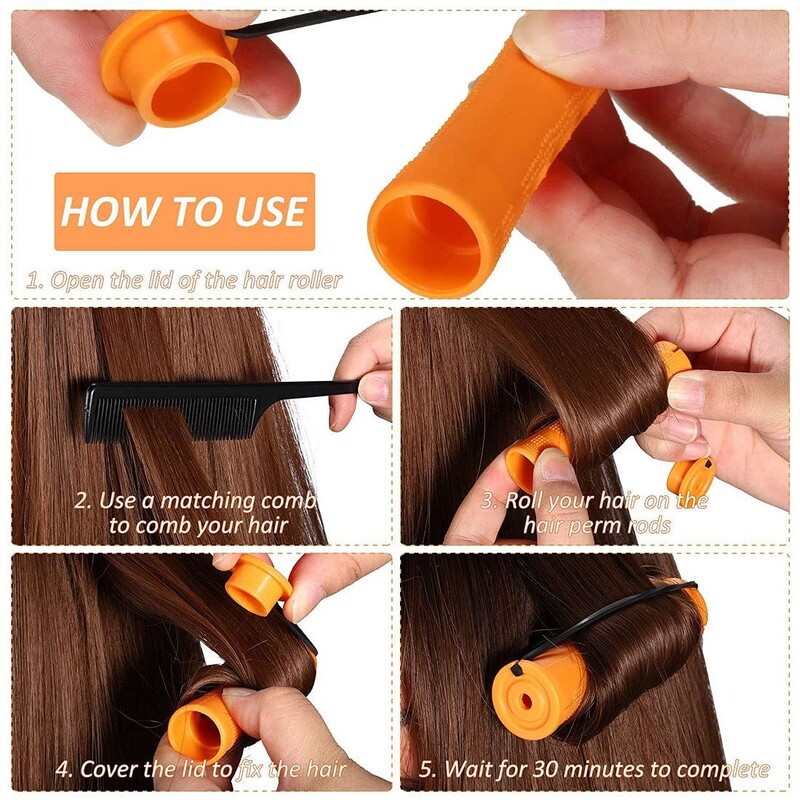 HOW TO USE

1. Open the lid of the hair roller

2. Use a matching comb to comb your hair

3. Roll your hair on the hair perm rods

4. Cover the lid to fix the hair

5. Wait for 30 minutes to complete