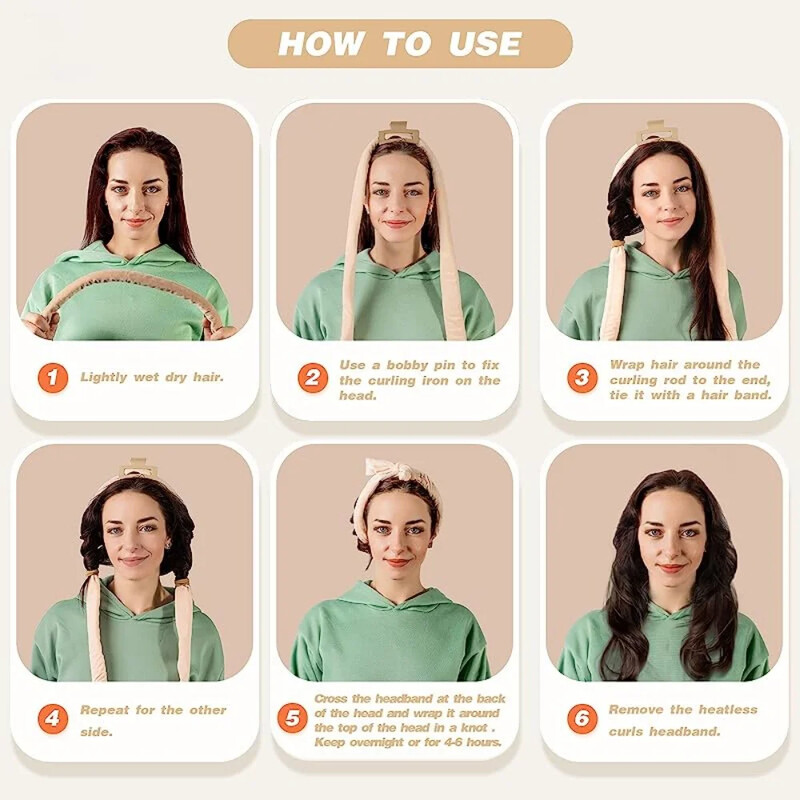 HOW TO USE

1 Lightly wet dry hair.

2 Use a bobby pin to fix the curling iron on the head.

3 Wrap hair around the curling rod to the end, tie it with a hair band.

4 Repeat for the other side.

5 Cross the headband at the back of the head and wrap it around the top of the head in a knot . Keep overnight or for 4-6 hours.

6 Remove the heatless curls headband.