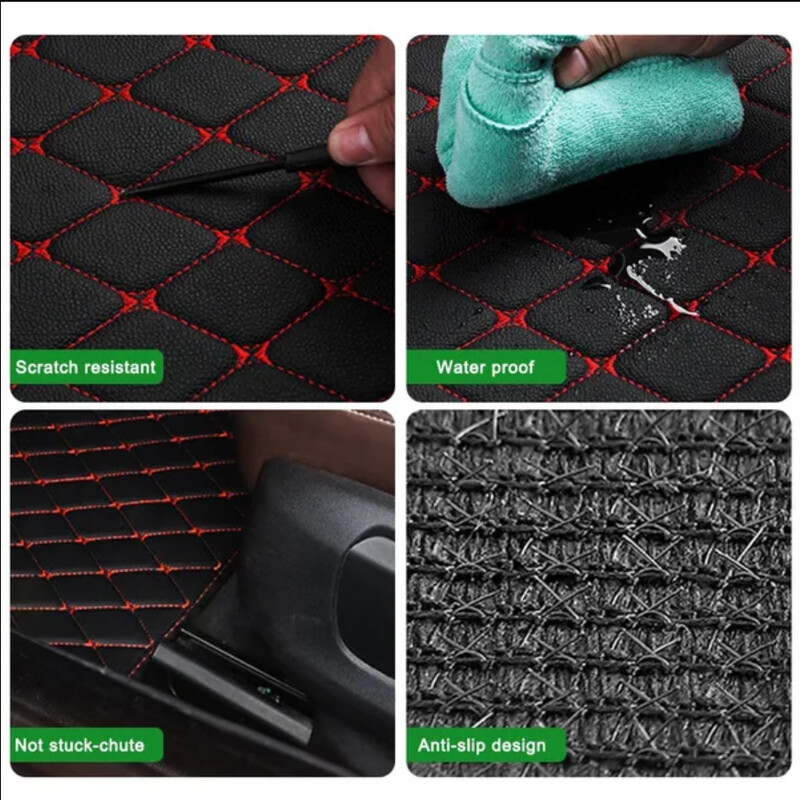 Scratch resistant

Water proof

Not stuck-chute

Anti-slip design