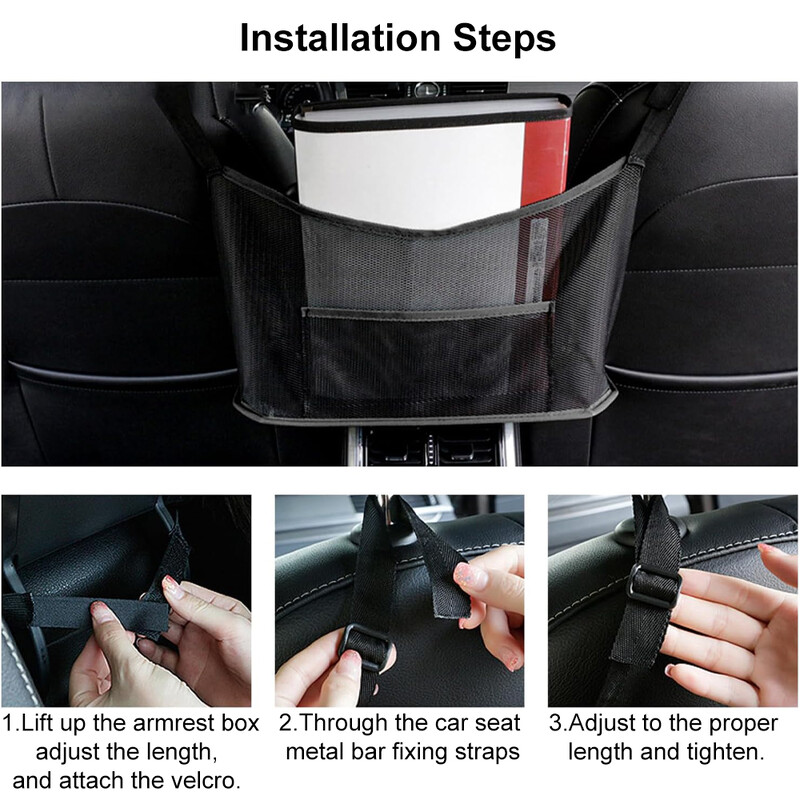 Installation Steps

1.Lift up the armrest box adjust the length, and attach the velcro.

2.Through the car seat metal bar fixing straps

3.Adjust to the proper length and tighten.