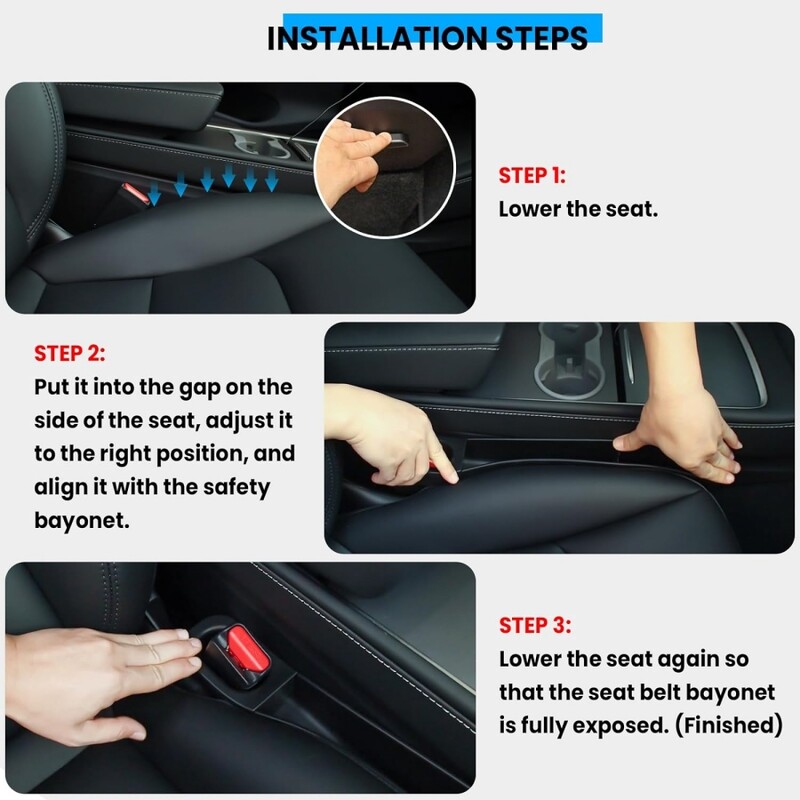 INSTALLATION STEPS

STEP 1:
Lower the seat.

STEP 2:
Put it into the gap on the side of the seat, adjust it to the right position, and align it with the safety bayonet.

STEP 3:
Lower the seat again so that the seat belt bayonet is fully exposed. (Finished)