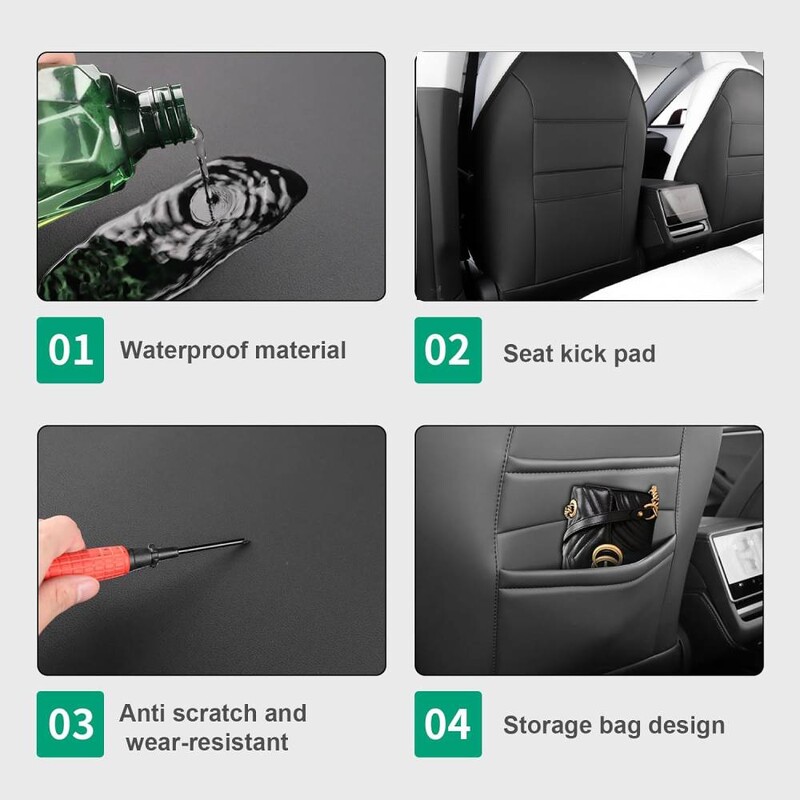 01 Waterproof material

02 Seat kick pad

03 Anti scratch and wear-resistant

04 Storage bag design