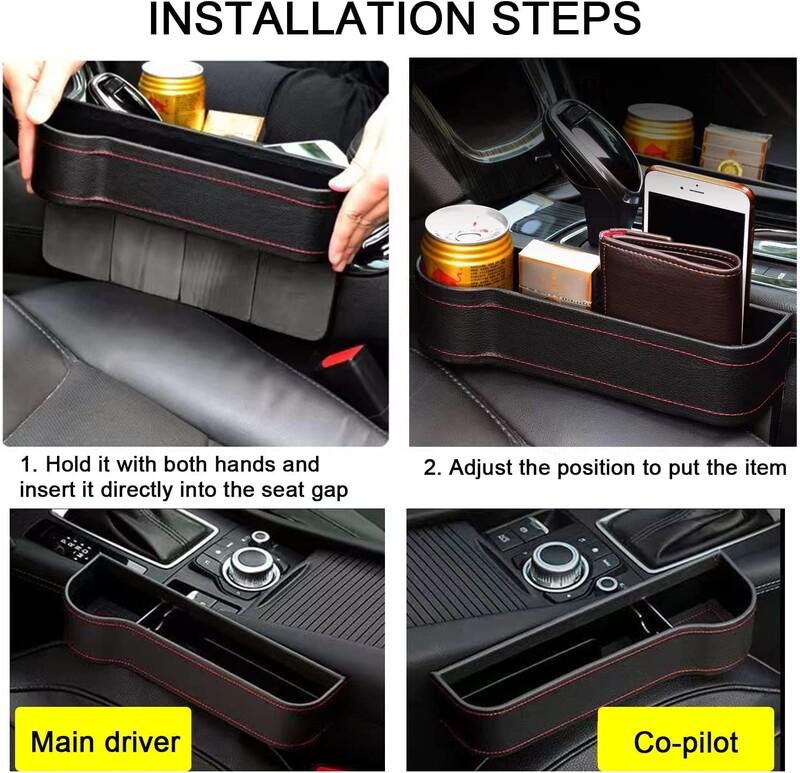 INSTALLATION STEPS

1. Hold it with both hands and insert it directly into the seat gap

2. Adjust the position to put the item

Main driver

Co-pilot