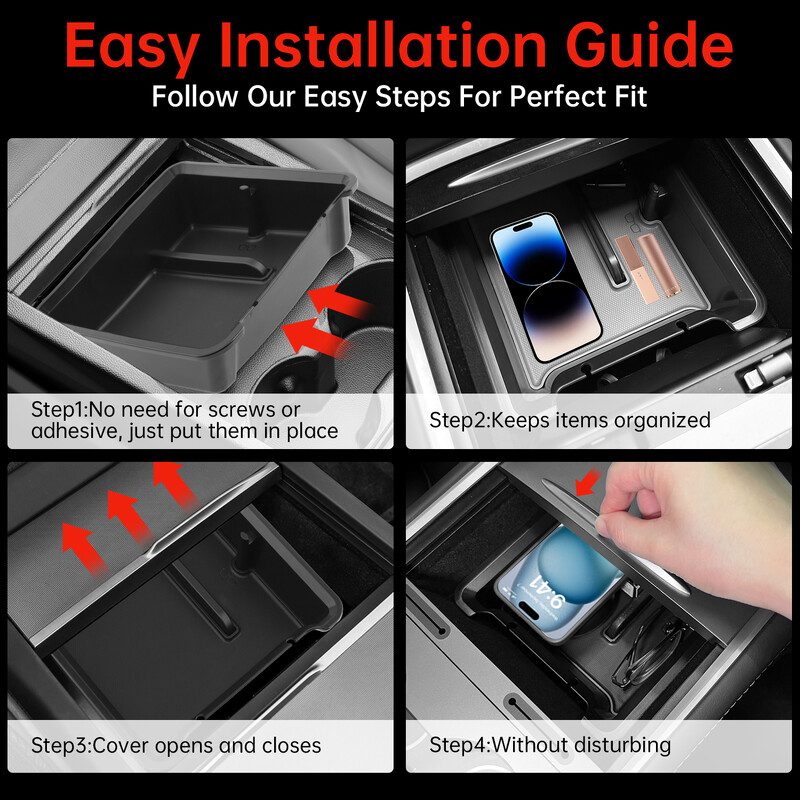 Easy Installation Guide

Follow Our Easy Steps For Perfect Fit

Step1:No need for screws or adhesive, just put them in place

Step2:Keeps items organized

Step3:Cover opens and closes

9:41

Step4:Without disturbing