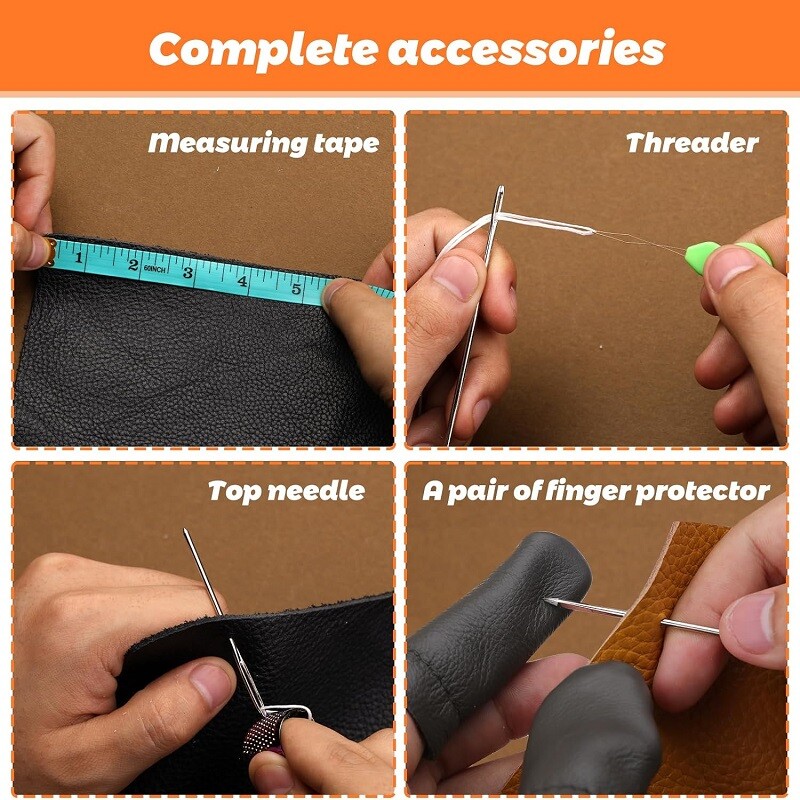 Complete accessories

Measuring tape

1 2 60INCH 3 4 5

Threader

Top needle

A pair of finger protector